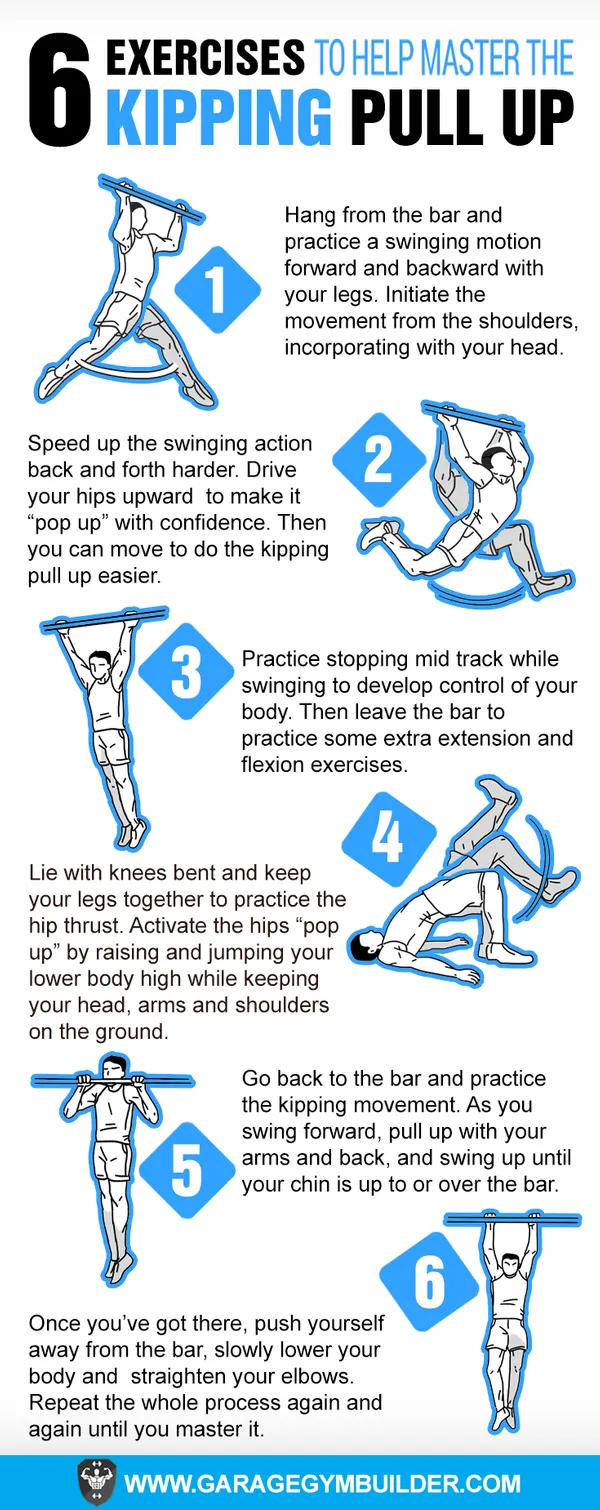 6 EXERCISES TO HELP MASTER THE KIPPING PULL UP

1

Hang from the bar and practice a swinging motion forward and backward with your legs. Initiate the movement from the shoulders, incorporating with your head.

2

Speed up the swinging action back and forth harder. Drive your hips upward to make it “pop up” with confidence. Then you can move to do the kipping pull up easier.

3

Practice stopping mid track while swinging to develop control of your body. Then leave the bar to practice some extra extension and flexion exercises.

4

Lie with knees bent and keep your legs together to practice the hip thrust. Activate the hips “pop up” by raising and jumping your lower body high while keeping your head, arms and shoulders on the ground.

5

Go back to the bar and practice the kipping movement. As you swing forward, pull up with your arms and back, and swing up until your chin is up to or over the bar.

6

Once you’ve got there, push yourself away from the bar, slowly lower your body and straighten your elbows. Repeat the whole process again and again until you master it.

WWW.GARAGEGYMBUILDER.COM